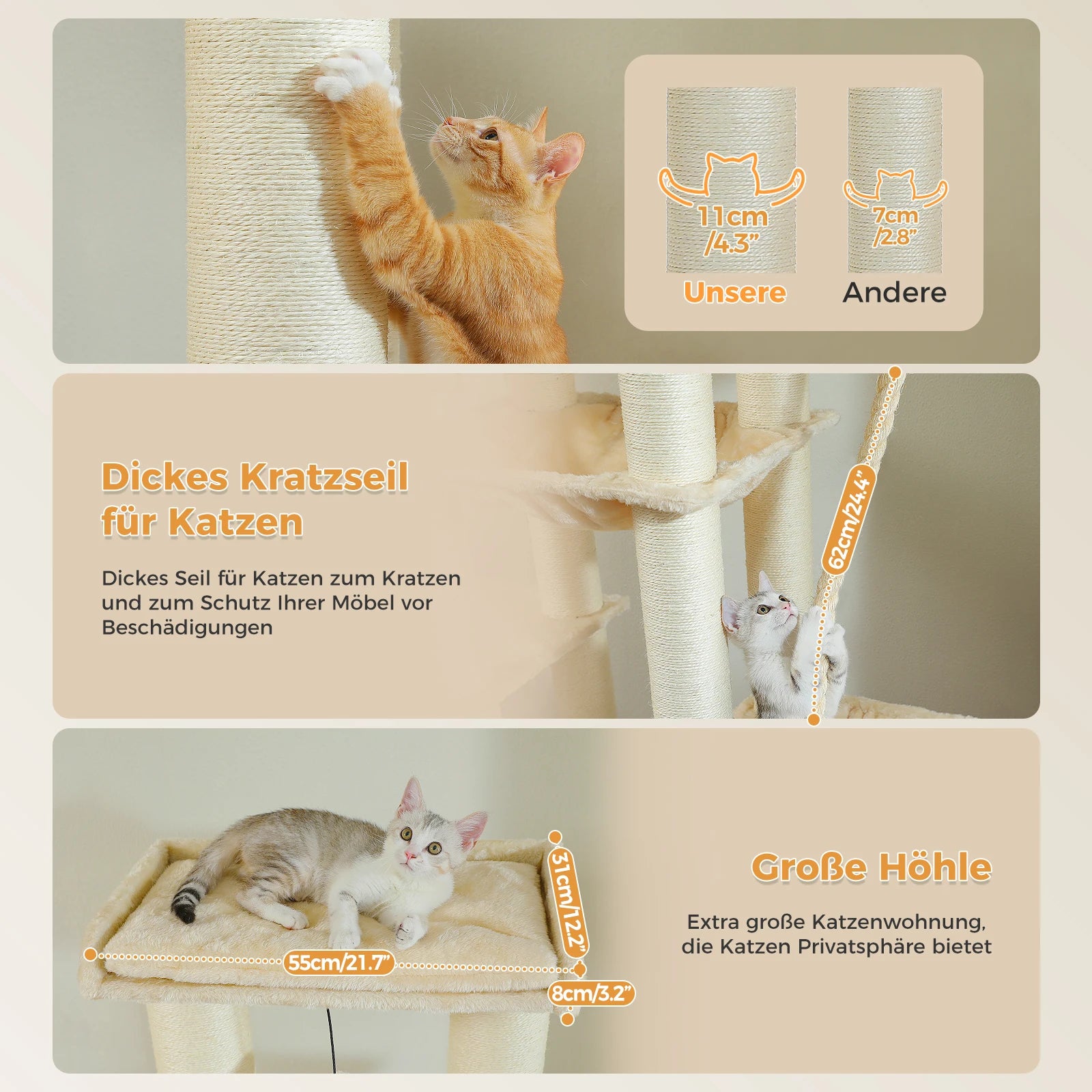 11cm /4.3"

Unsere

7cm /2.8"

Andere

Dickes Kratzseil für Katzen

Dickes Seil für Katzen zum Kratzen und zum Schutz Ihrer Möbel vor Beschädigungen

62cm/24.4"

31cm/12.2"

55cm/21.7"

8cm/3.2"

Große Höhle

Extra große Katzenwohnung, die Katzen Privatsphäre bietet